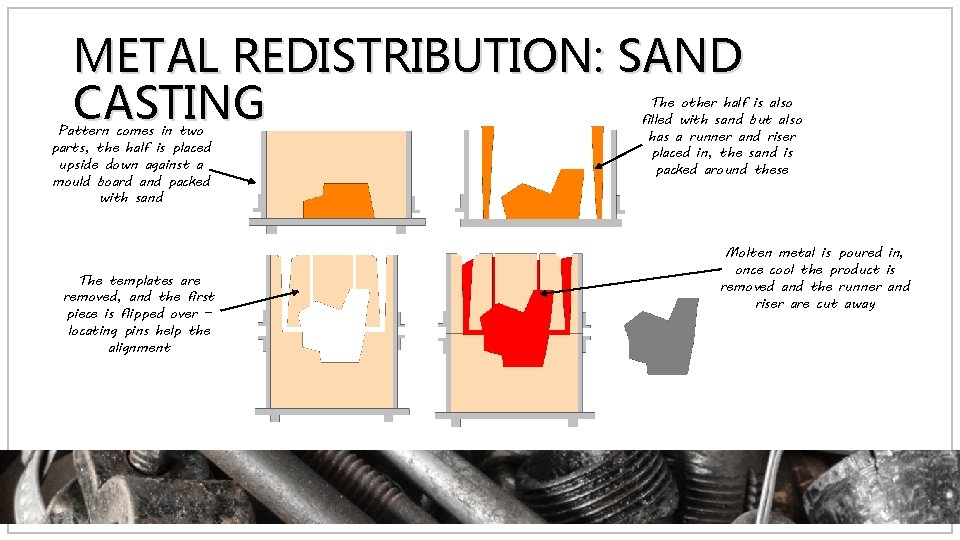 METAL REDISTRIBUTION: SAND CASTING

Pattern comes in two parts, the half is placed upside down against a mould board and packed with sand

The other half is also filled with sand but also has a runner and riser placed in, the sand is packed around these

The templates are removed, and the first piece is flipped over – locating pins help the alignment

Molten metal is poured in, once cool the product is removed and the runner and riser are cut away