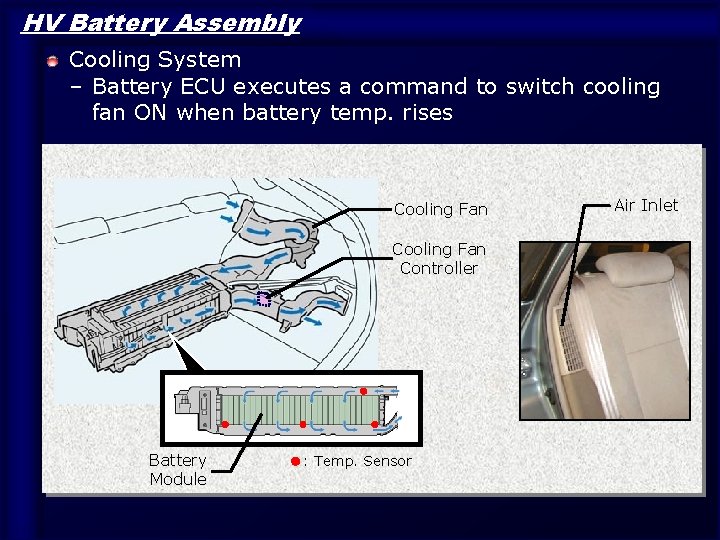 HV Battery Assembly

Cooling System
– Battery ECU executes a command to switch cooling fan ON when battery temp. rises

Cooling Fan

Cooling Fan Controller

Air Inlet

Battery Module

: Temp. Sensor