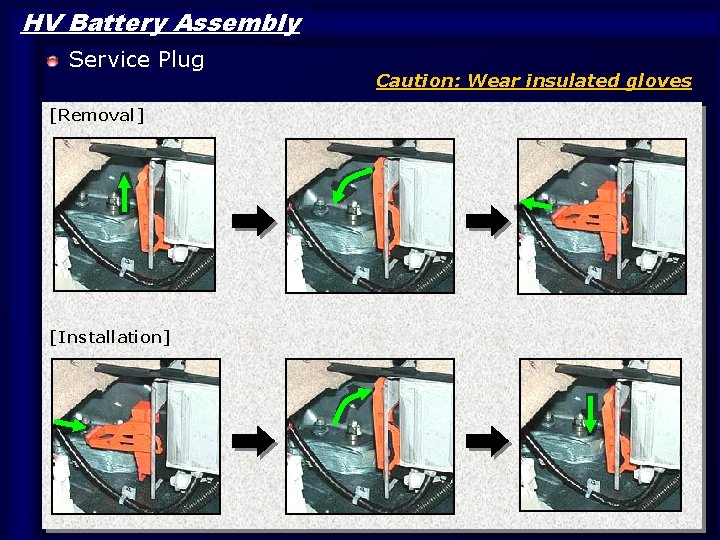 HV Battery Assembly

Service Plug

Caution: Wear insulated gloves

[Removal]

[Installation]