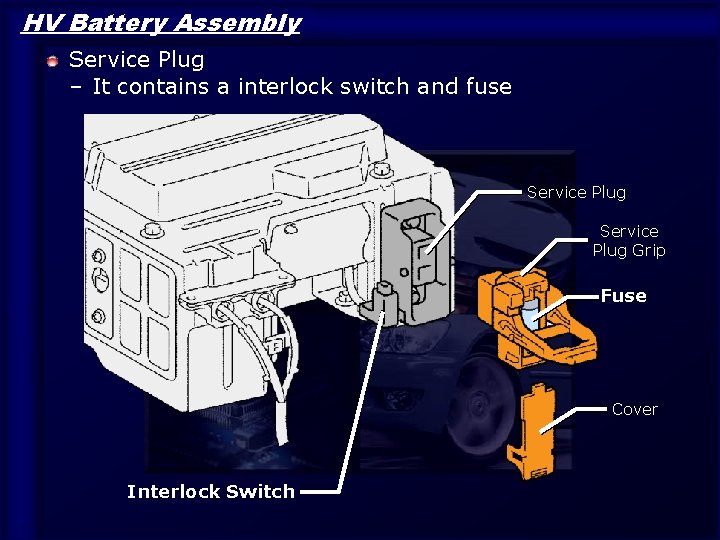 HV Battery Assembly

Service Plug
– It contains a interlock switch and fuse

Service Plug

Service Plug Grip

Fuse

Cover

Interlock Switch