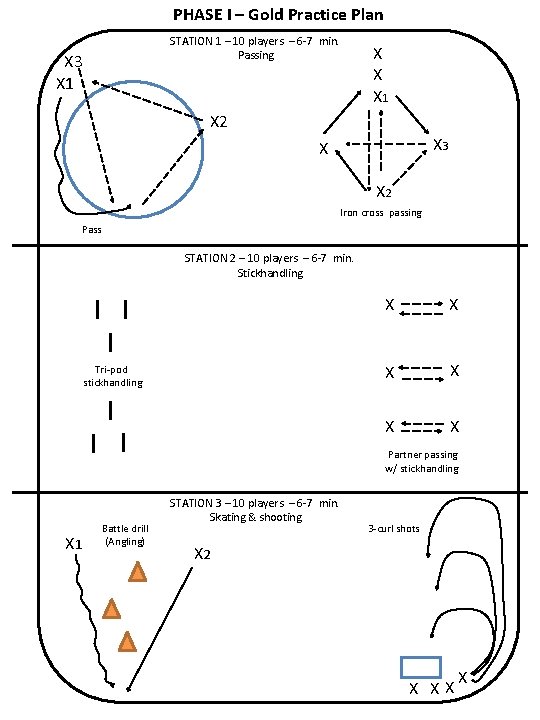 PHASE I – Gold Practice Plan

STATION 1 – 10 players – 6-7 min.
Passing

X3
X1
X2
Pass

X
X
X1
X
X3
X2
Iron cross passing

STATION 2 – 10 players – 6-7 min.
Stickhandling

Tri-pod stickhandling

X X
X X
X X
Partner passing w/ stickhandling

STATION 3 – 10 players – 6-7 min.
Skating & shooting

Battle drill (Angling)
X1
X2

3-curl shots
X X X X