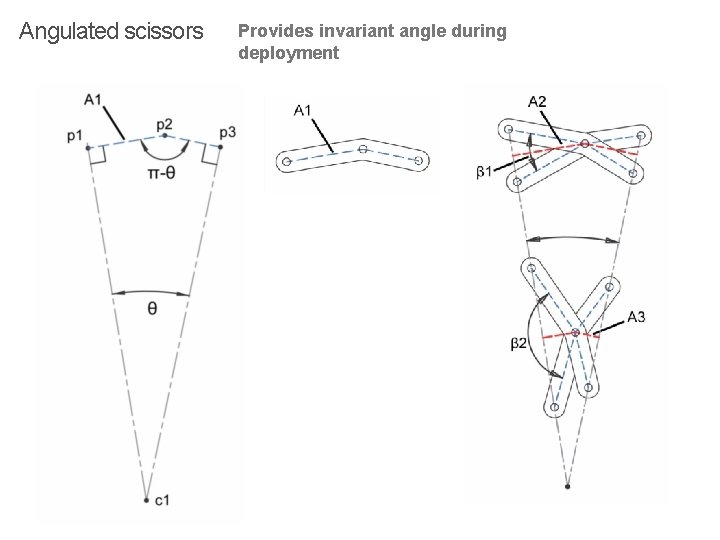 Angulated scissors

Provides invariant angle during deployment

A1
p1
p2
p3
π-θ
θ
c1

A1

A2
β1
A3
β2