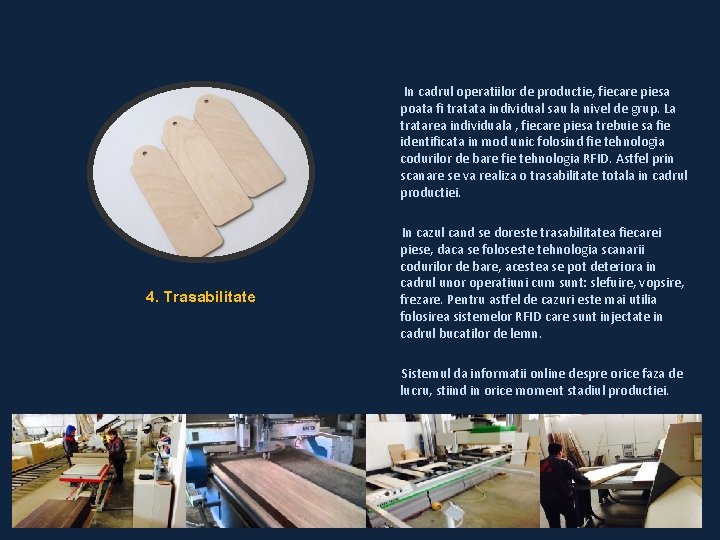 4. Trasabilitate

In cadrul operatiilor de productie, fiecare piesa poata fi tratata individual sau la nivel de grup. La tratarea individuala , fiecare piesa trebuie sa fie identificata in mod unic folosind fie tehnologia codurilor de bare fie tehnologia RFID. Astfel prin scanare se va realiza o trasabilitate totala in cadrul productiei.

In cazul cand se doreste trasabilitatea fiecarei piese, daca se foloseste tehnologia scanarii codurilor de bare, acestea se pot deteriora in cadrul unor operatiuni cum sunt: slefuire, vopsire, frezare. Pentru astfel de cazuri este mai utila folosirea sistemelor RFID care sunt injectate in cadrul bucatilor de lemn.

Sistemul da informatii online despre orice faza de lucru, stiind in orice moment stadiul productiei.