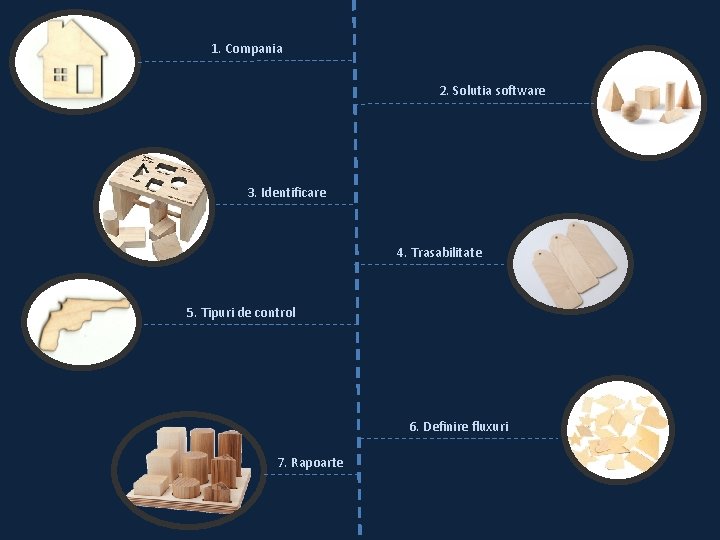 1. Compania

2. Solutia software

3. Identificare

4. Trasabilitate

5. Tipuri de control

6. Definire fluxuri

7. Rapoarte