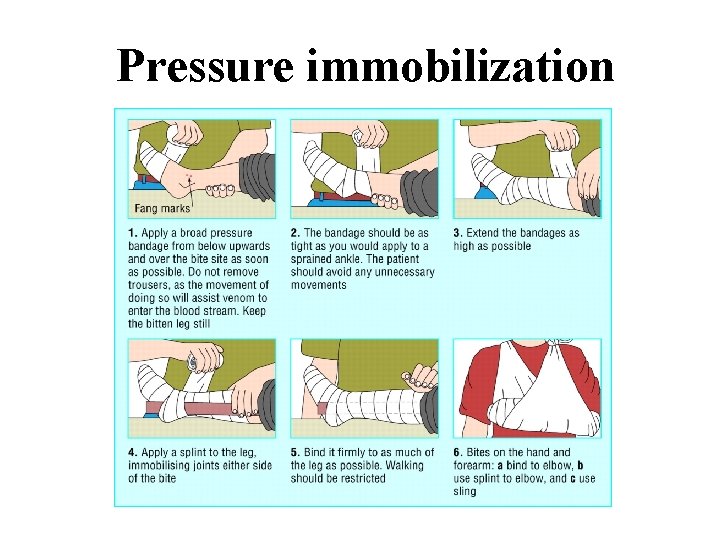 Pressure immobilization

Fang marks

1. Apply a broad pressure bandage from below upwards and over the bite site as soon as possible. Do not remove trousers, as the movement of doing so will assist venom to enter the blood stream. Keep the bitten leg still

2. The bandage should be as tight as you would apply to a sprained ankle. The patient should avoid any unnecessary movements

3. Extend the bandages as high as possible

4. Apply a splint to the leg, immobilising joints either side of the bite

5. Bind it firmly to as much of the leg as possible. Walking should be restricted

6. Bites on the hand and forearm: a bind to elbow, b use splint to elbow, and c use sling