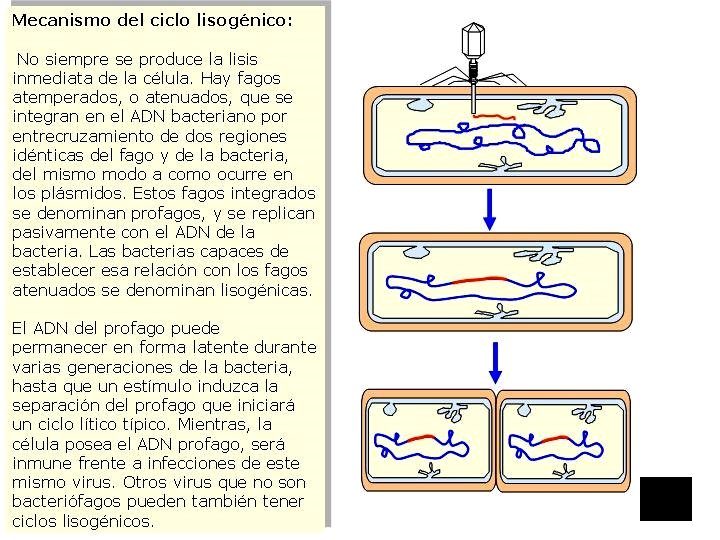 Mecanismo del ciclo lisogénico:

No siempre se produce la lisis inmediata de la célula. Hay fagos atemperados, o atenuados, que se integran en el ADN bacteriano por entrecruzamiento de dos regiones idénticas del fago y de la bacteria, del mismo modo a como ocurre en los plásmidos. Estos fagos integrados se denominan profagos, y se replican pasivamente con el ADN de la bacteria. Las bacterias capaces de establecer esa relación con los fagos atenuados se denominan lisogénicas.

El ADN del profago puede permanecer en forma latente durante varias generaciones de la bacteria, hasta que un estímulo induzca la separación del profago que iniciará un ciclo lítico típico. Mientras, la célula posea el ADN profago, será inmune frente a infecciones de este mismo virus. Otros virus que no son bacteriófagos pueden también tener ciclos lisogénicos.