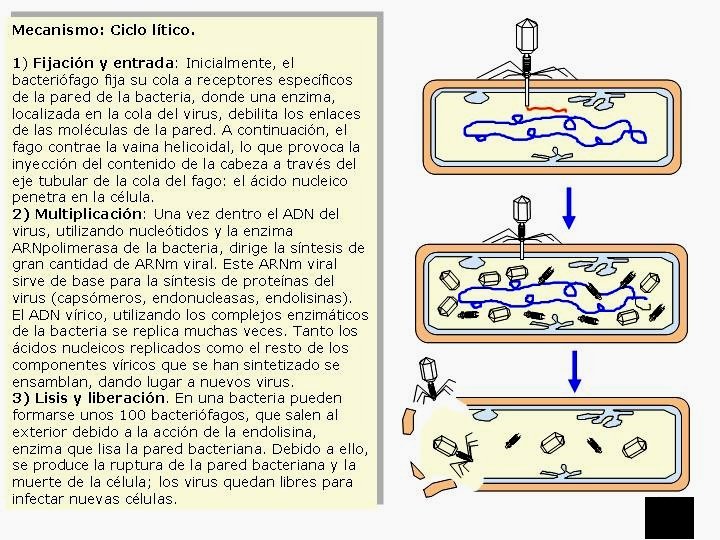 Mecanismo: Ciclo lítico.

1) Fijación y entrada: Inicialmente, el bacteriófago fija su cola a receptores específicos de la pared de la bacteria, donde una enzima, localizada en la cola del virus, debilita los enlaces de las moléculas de la pared. A continuación, el fago contrae la vaina helicoidal, lo que provoca la inyección del contenido de la cabeza a través del eje tubular de la cola del fago: el ácido nucleico penetra en la célula.
2) Multiplicación: Una vez dentro el ADN del virus, utilizando nucleótidos y la enzima ARNpolimerasa de la bacteria, dirige la síntesis de gran cantidad de ARNm viral. Este ARNm viral sirve de base para la síntesis de proteínas del virus (capsómeros, endonucleasas, endolisinas). El ADN vírico, utilizando los complejos enzimáticos de la bacteria se replica muchas veces. Tanto los ácidos nucleicos replicados como el resto de los componentes víricos que se han sintetizado se ensamblan, dando lugar a nuevos virus.
3) Lisis y liberación. En una bacteria pueden formarse unos 100 bacteriófagos, que salen al exterior debido a la acción de la endolisina, enzima que lisa la pared bacteriana. Debido a ello, se produce la ruptura de la pared bacteriana y la muerte de la célula; los virus quedan libres para infectar nuevas células.