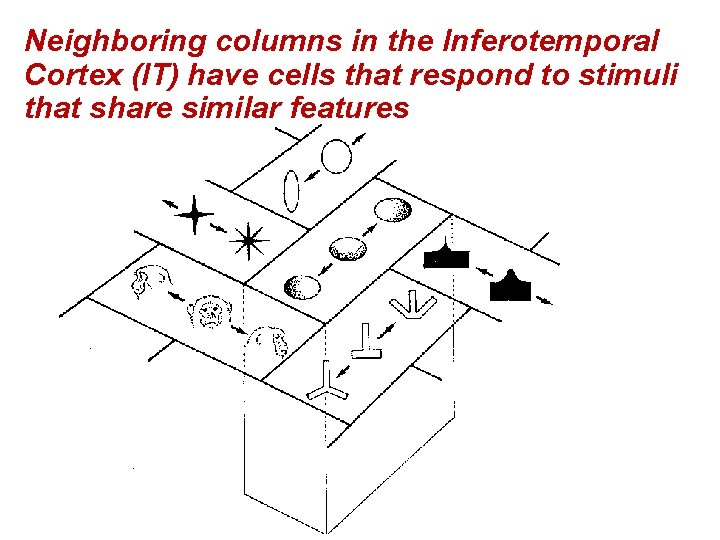 Neighboring columns in the Inferotemporal Cortex (IT) have cells that respond to stimuli that share similar features