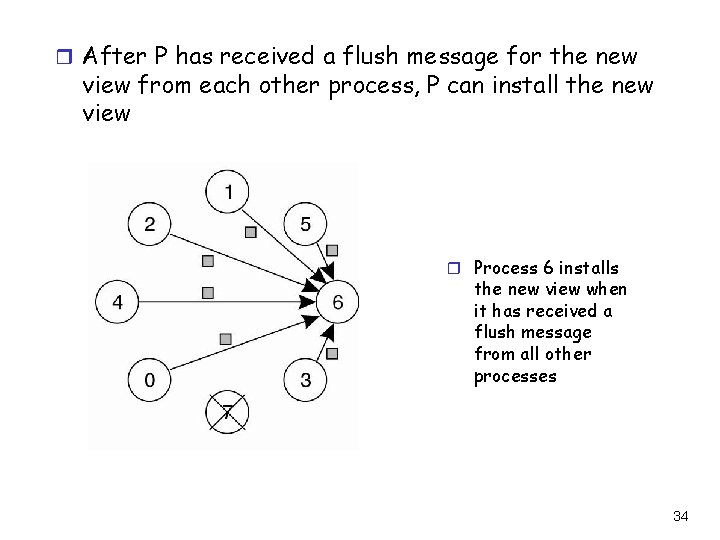 After P has received a flush message for the new view from each other process, P can install the new view

1

2

5

4

6

0

3

7

Process 6 installs the new view when it has received a flush message from all other processes

34