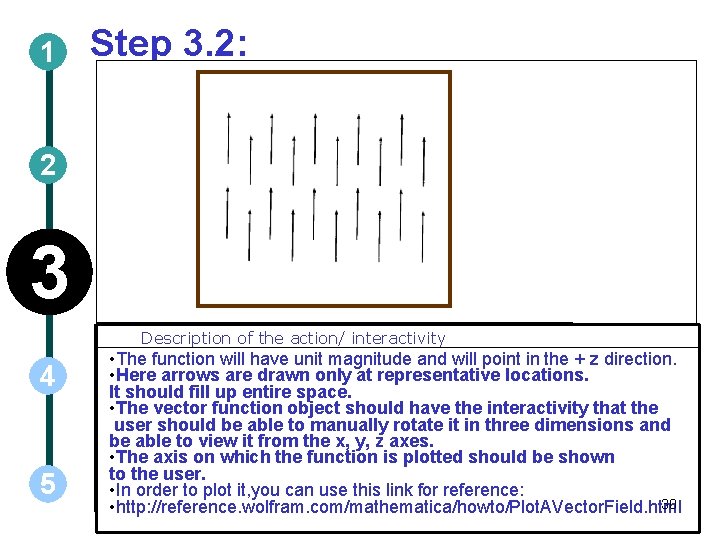 1
2
3
4
5

Step 3.2:

Description of the action/ interactivity

•The function will have unit magnitude and will point in the + z direction.
•Here arrows are drawn only at representative locations. It should fill up entire space.
•The vector function object should have the interactivity that the user should be able to manually rotate it in three dimensions and be able to view it from the x, y, z axes.
•The axis on which the function is plotted should be shown to the user.
•In order to plot it,you can use this link for reference:
•http://reference.wolfram.com/mathematica/howto/PlotAVectorField.html

30