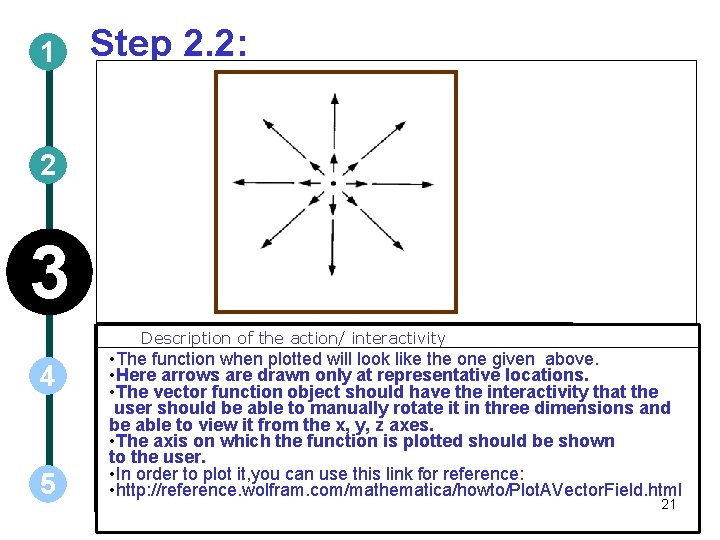 1

2

3

4

5

Step 2.2:

Description of the action/ interactivity

•The function when plotted will look like the one given above.
•Here arrows are drawn only at representative locations.
•The vector function object should have the interactivity that the user should be able to manually rotate it in three dimensions and be able to view it from the x, y, z axes.
•The axis on which the function is plotted should be shown to the user.
•In order to plot it,you can use this link for reference:
•http://reference.wolfram.com/mathematica/howto/PlotAVectorField.html

21