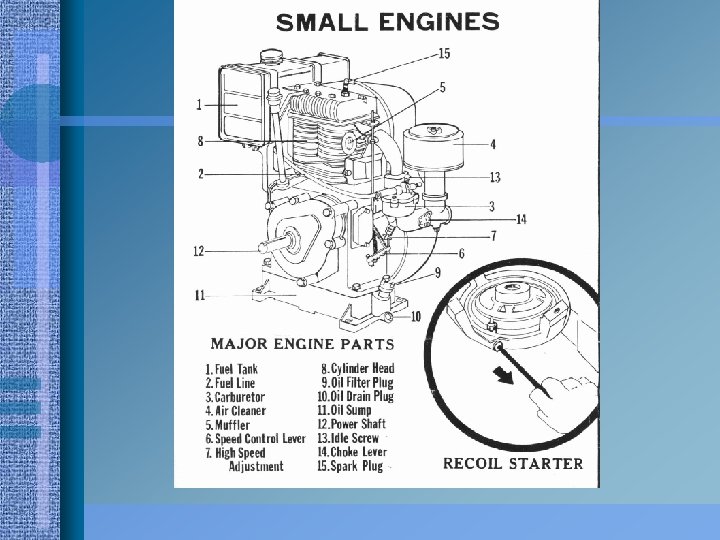 SMALL ENGINES

15
5
1
8
4
2
13
3
14
7
12
6
9
11
10

MAJOR ENGINE PARTS

1. Fuel Tank
2. Fuel Line
3. Carburetor
4. Air Cleaner
5. Muffler
6. Speed Control Lever
7. High Speed Adjustment
8. Cylinder Head
9. Oil Filter Plug
10. Oil Drain Plug
11. Oil Sump
12. Power Shaft
13. Idle Screw
14. Choke Lever
15. Spark Plug

RECOIL STARTER