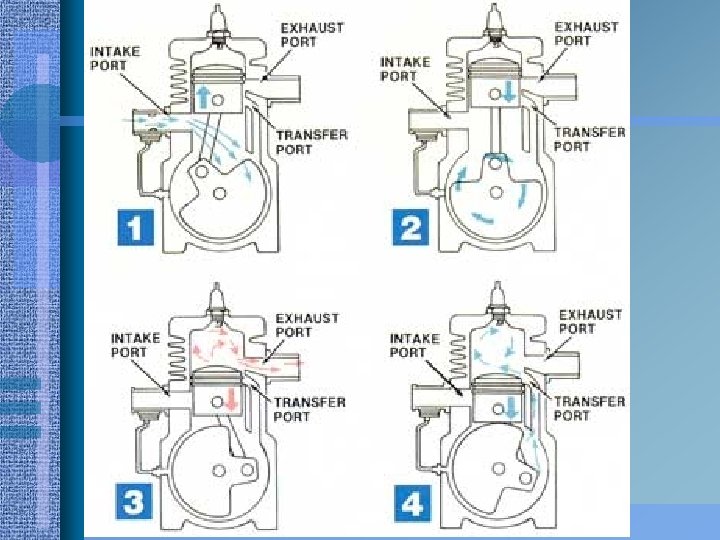 INTAKE PORT

EXHAUST PORT

TRANSFER PORT

1

INTAKE PORT

EXHAUST PORT

TRANSFER PORT

2

INTAKE PORT

EXHAUST PORT

TRANSFER PORT

3

INTAKE PORT

EXHAUST PORT

TRANSFER PORT

4