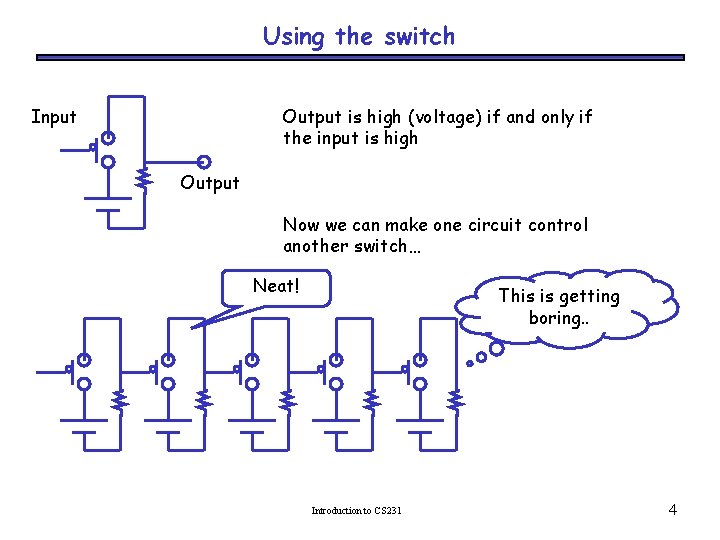 Using the switch

Input

Output

Output is high (voltage) if and only if the input is high

Now we can make one circuit control another switch…

Neat!

This is getting boring..

Introduction to CS231

4