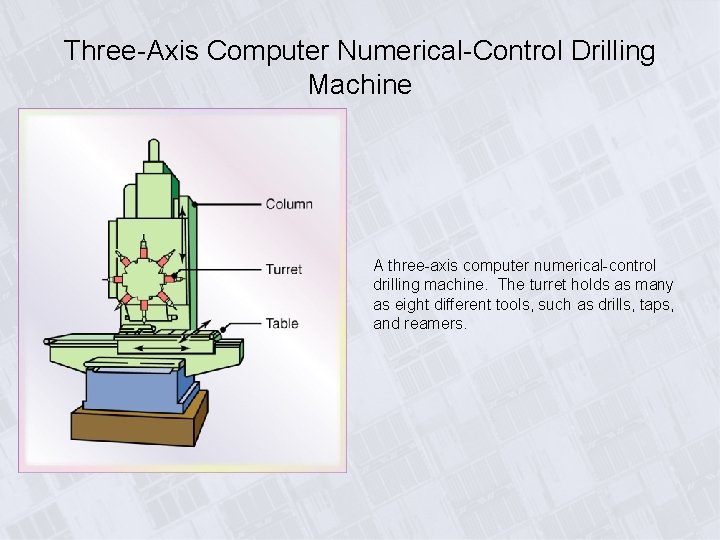 Three-Axis Computer Numerical-Control Drilling Machine

Column

Turret

Table

A three-axis computer numerical-control drilling machine. The turret holds as many as eight different tools, such as drills, taps, and reamers.