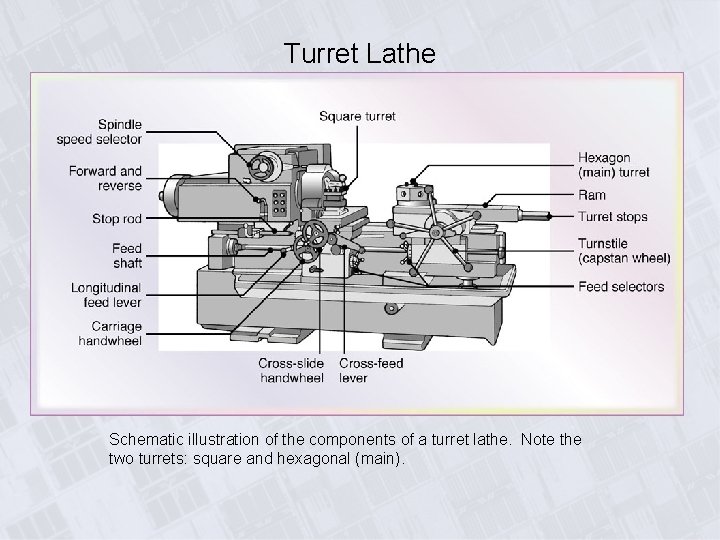 Turret Lathe

Spindle speed selector

Forward and reverse

Stop rod

Feed shaft

Longitudinal feed lever

Carriage handwheel

Square turret

Cross-slide handwheel

Cross-feed lever

Hexagon (main) turret

Ram

Turret stops

Turnstile (capstan wheel)

Feed selectors

Schematic illustration of the components of a turret lathe. Note the two turrets: square and hexagonal (main).