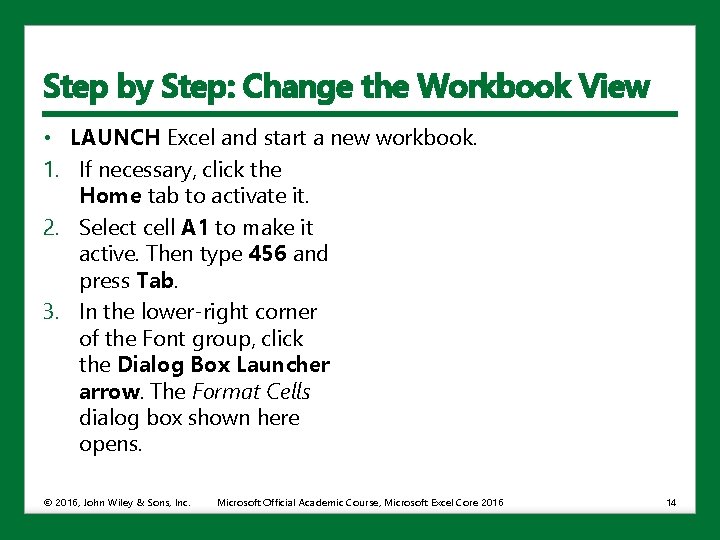 Step by Step: Change the Workbook View

• LAUNCH Excel and start a new workbook.

1. If necessary, click the Home tab to activate it.

2. Select cell A1 to make it active. Then type 456 and press Tab.

3. In the lower-right corner of the Font group, click the Dialog Box Launcher arrow. The Format Cells dialog box shown here opens.

© 2016, John Wiley & Sons, Inc. Microsoft Official Academic Course, Microsoft Excel Core 2016 14