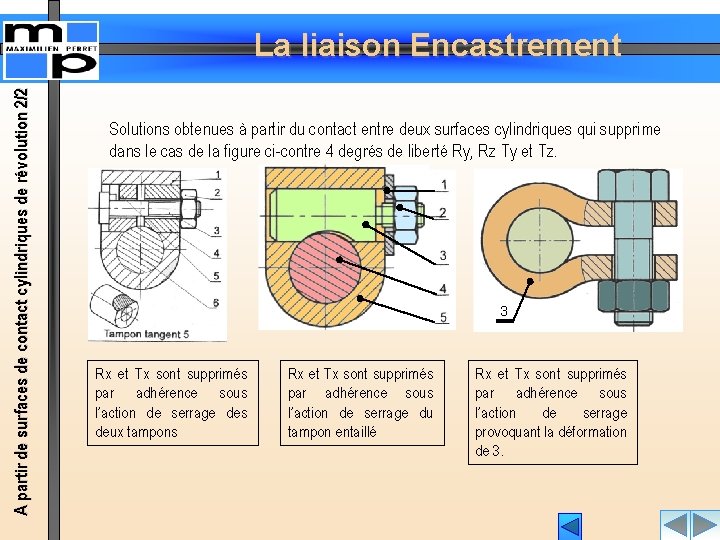 m p
MAXIMILIEN PERRET

La liaison Encastrement

A partir de surfaces de contact cylindriques de révolution 2/2

Solutions obtenues à partir du contact entre deux surfaces cylindriques qui supprime dans le cas de la figure ci-contre 4 degrés de liberté Ry, Rz Ty et Tz.

1
2
3
4
5
6
Tampon tangent 5

1
2
3
4
5

3

Rx et Tx sont supprimés par adhérence sous l'action de serrage des deux tampons

Rx et Tx sont supprimés par adhérence sous l'action de serrage du tampon entaillé

Rx et Tx sont supprimés par adhérence sous l'action de serrage provoquant la déformation de 3.