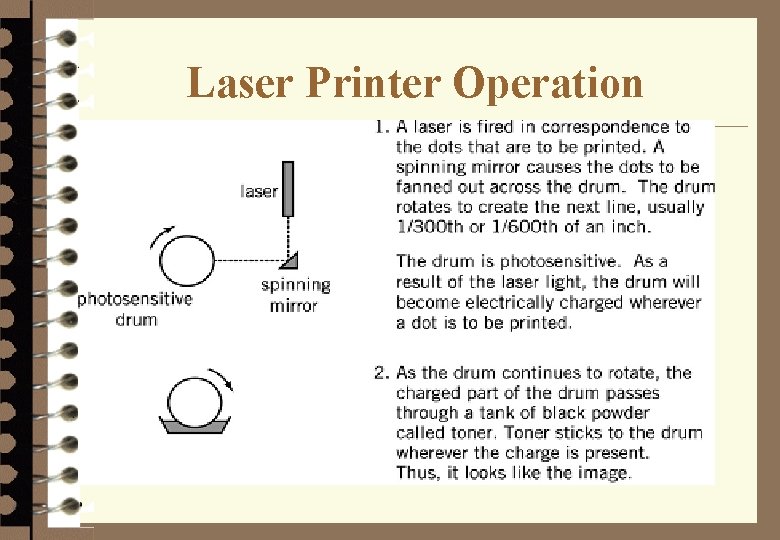 Laser Printer Operation

laser

photosensitive drum

spinning mirror

1. A laser is fired in correspondence to the dots that are to be printed. A spinning mirror causes the dots to be fanned out across the drum. The drum rotates to create the next line, usually 1/300th or 1/600th of an inch.

The drum is photosensitive. As a result of the laser light, the drum will become electrically charged wherever a dot is to be printed.

2. As the drum continues to rotate, the charged part of the drum passes through a tank of black powder called toner. Toner sticks to the drum wherever the charge is present. Thus, it looks like the image.