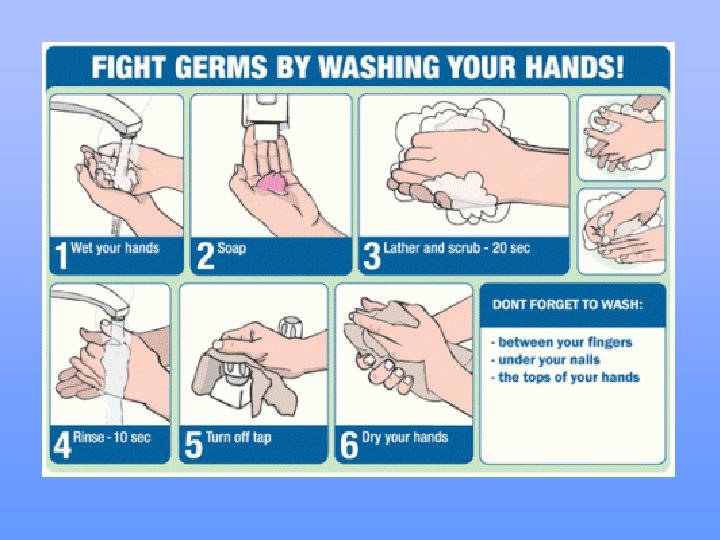 FIGHT GERMS BY WASHING YOUR HANDS!

1 Wet your hands

2 Soap

3 Lather and scrub - 20 sec

4 Rinse - 10 sec

5 Turn off tap

6 Dry your hands

DONT FORGET TO WASH:

- between your fingers
- under your nails
- the tops of your hands