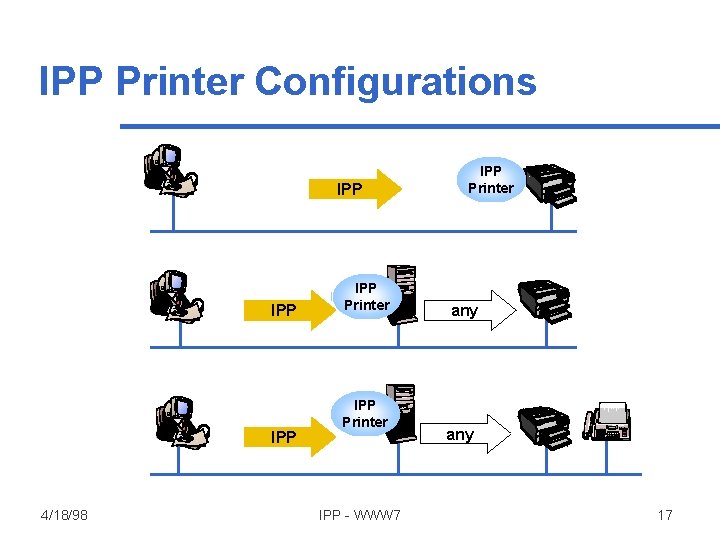 IPP Printer Configurations

IPP

IPP Printer

IPP

IPP Printer

any

IPP

IPP Printer

any

4/18/98

IPP - WWW7

17