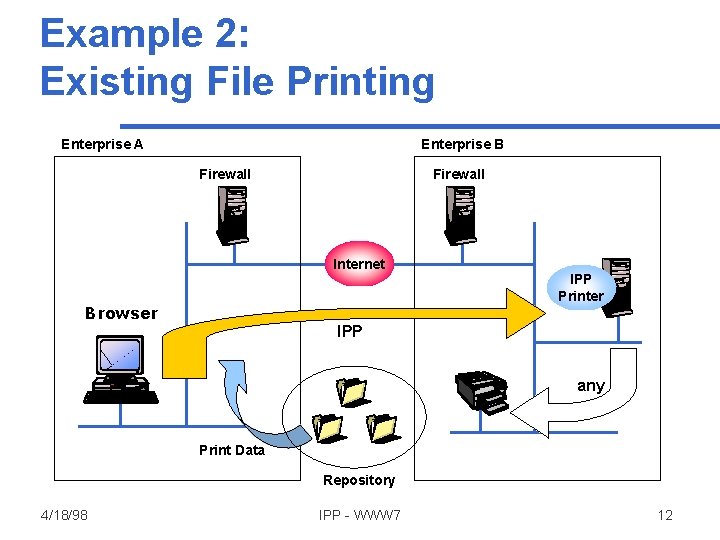 Example 2:
Existing File Printing

Enterprise A

Firewall

Browser

Print Data

Internet

IPP

Repository

Enterprise B

Firewall

IPP Printer

any

4/18/98

IPP - WWW7

12