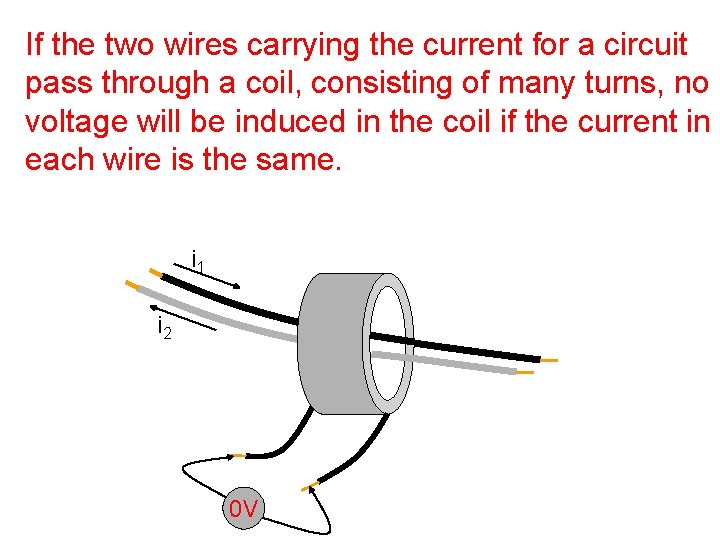 If the two wires carrying the current for a circuit pass through a coil, consisting of many turns, no voltage will be induced in the coil if the current in each wire is the same.

$i_1$

$i_2$

0V