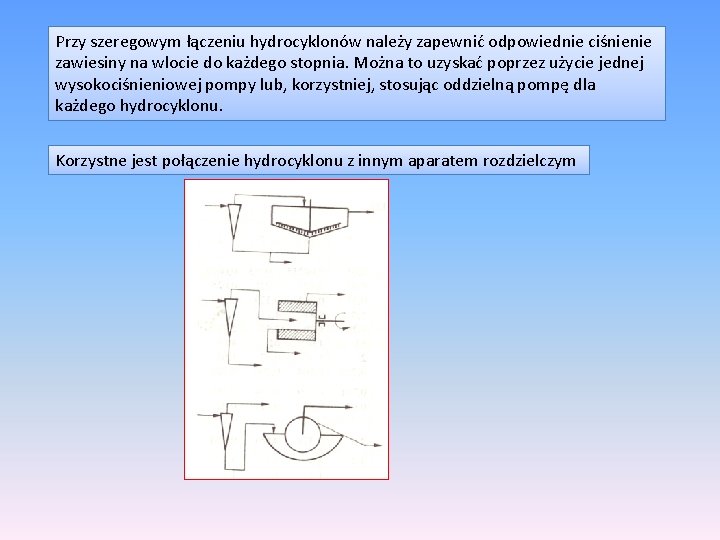 Przy szeregowym łączeniu hydrocyklonów należy zapewnić odpowiednie ciśnienie zawiesiny na wlocie do każdego stopnia. Można to uzyskać poprzez użycie jednej wysokociśnieniowej pompy lub, korzystniej, stosując oddzielną pompę dla każdego hydrocyklonu.

Korzystne jest połączenie hydrocyklonu z innym aparatem rozdzielczym