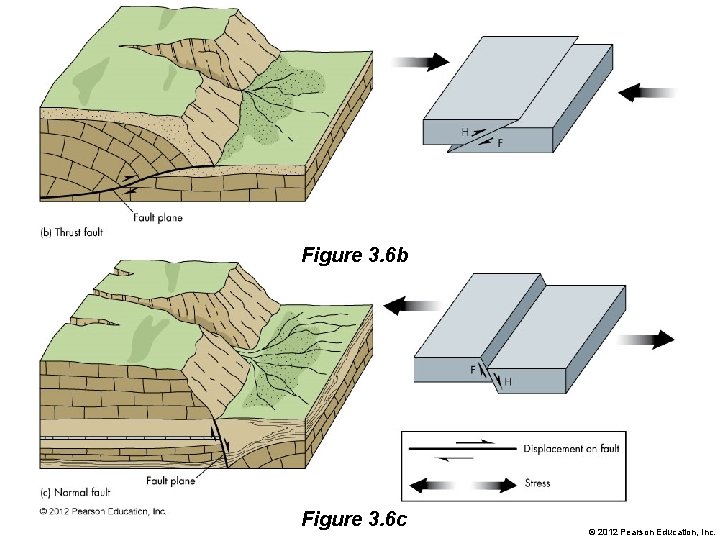 H
F
Fault plane
(b) Thrust fault
Figure 3.6b
F
H
Displacement on fault
Stress
Fault plane
(c) Normal fault
© 2012 Pearson Education, Inc.
Figure 3.6c
© 2012 Pearson Education, Inc.