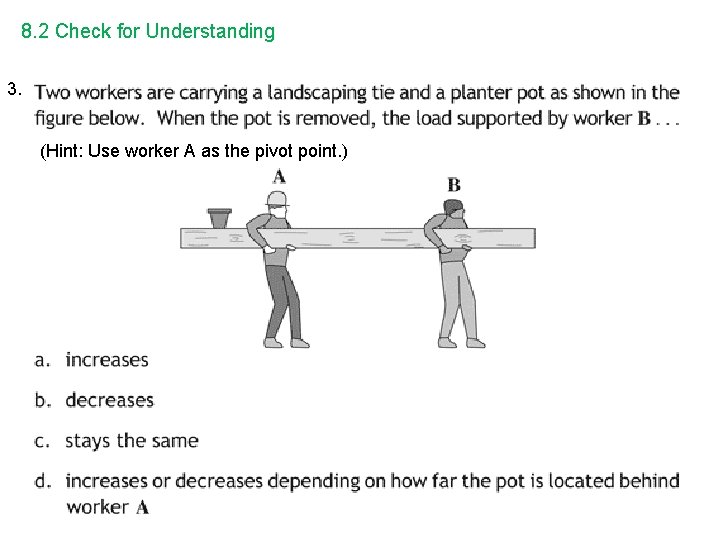 8.2 Check for Understanding

3. Two workers are carrying a landscaping tie and a planter pot as shown in the figure below. When the pot is removed, the load supported by worker B . . .
(Hint: Use worker A as the pivot point.)

A

B

a. increases

b. decreases

c. stays the same

d. increases or decreases depending on how far the pot is located behind worker A