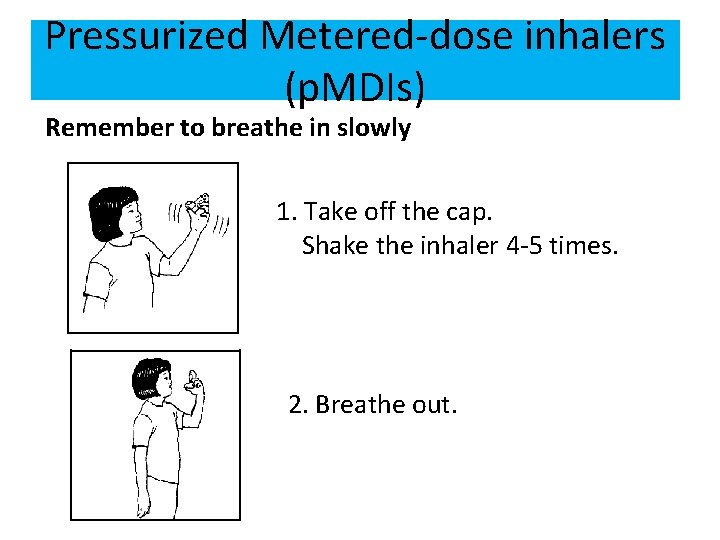 Pressurized Metered-dose inhalers (pMDIs)

Remember to breathe in slowly

1. Take off the cap.
Shake the inhaler 4-5 times.

2. Breathe out.