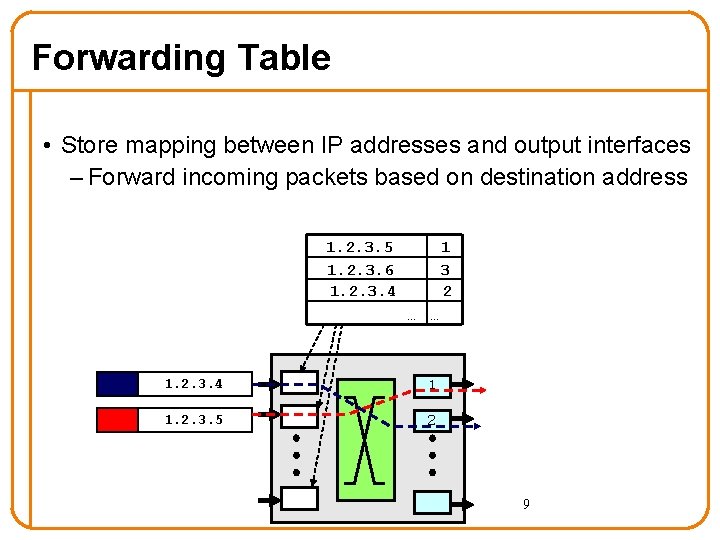 Forwarding Table

• Store mapping between IP addresses and output interfaces
– Forward incoming packets based on destination address

| 1.2.3.5 | 1 |
|---|---|
| 1.2.3.6 | 3 |
| 1.2.3.4 | 2 |
| … | … |

1.2.3.4

1.2.3.5

1

2

9