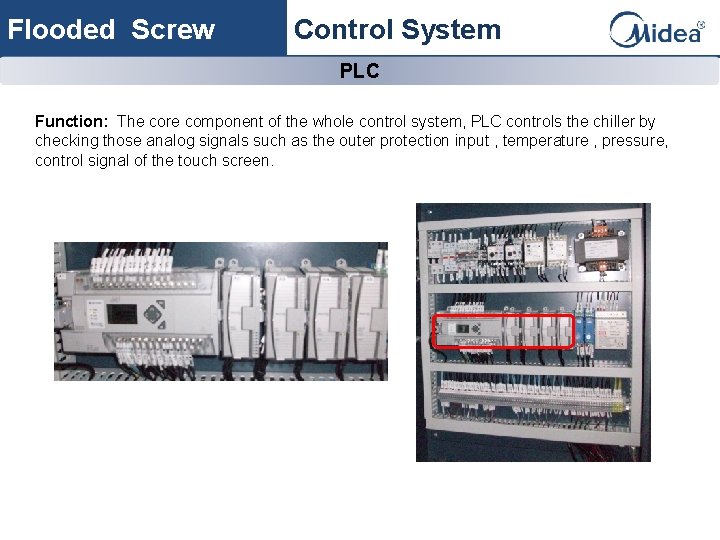 Flooded Screw

Control System

Midea®

PLC

Function: The core component of the whole control system, PLC controls the chiller by checking those analog signals such as the outer protection input , temperature , pressure, control signal of the touch screen.