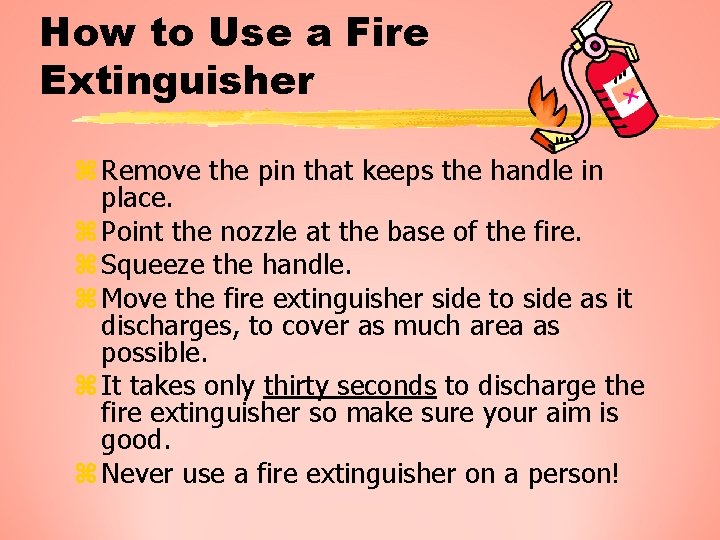 How to Use a Fire Extinguisher

⌘ Remove the pin that keeps the handle in place.
⌘ Point the nozzle at the base of the fire.
⌘ Squeeze the handle.
⌘ Move the fire extinguisher side to side as it discharges, to cover as much area as possible.
⌘ It takes only thirty seconds to discharge the fire extinguisher so make sure your aim is good.
⌘ Never use a fire extinguisher on a person!