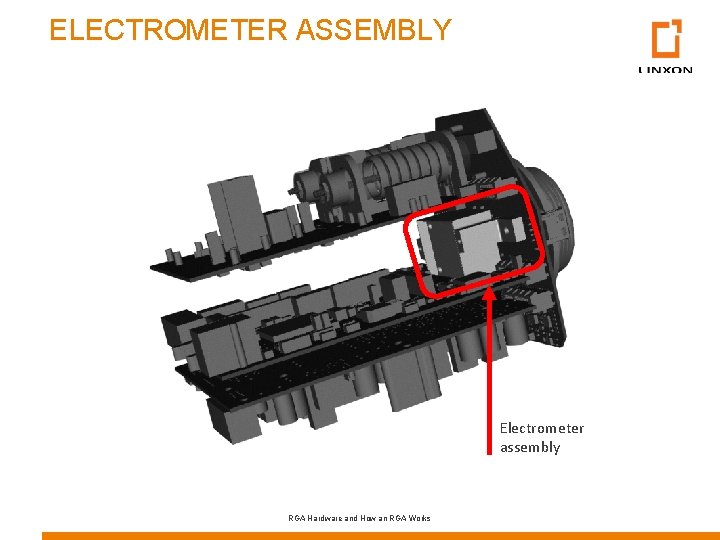 ELECTROMETER ASSEMBLY

LINXON

Electrometer assembly

RGA Hardware and How an RGA Works