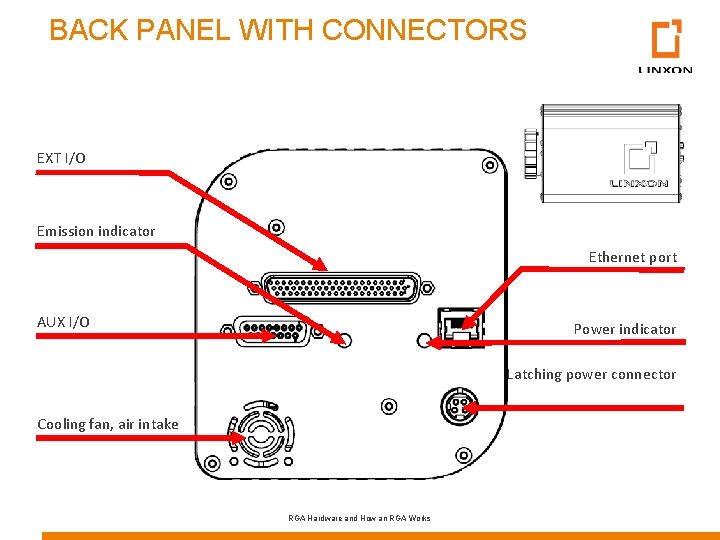 BACK PANEL WITH CONNECTORS

LINXON

LINXON

EXT I/O

Emission indicator

AUX I/O

Cooling fan, air intake

Ethernet port

Power indicator

Latching power connector

RGA Hardware and How an RGA Works