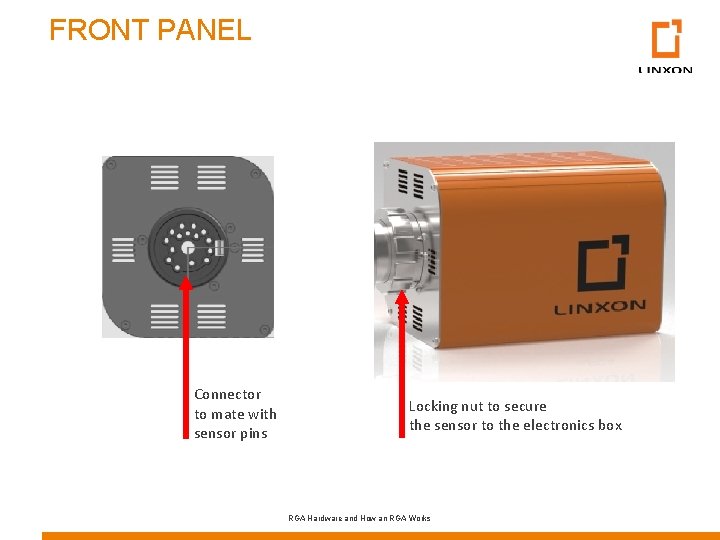 FRONT PANEL

LINXON

LINXON

Connector
to mate with
sensor pins

Locking nut to secure
the sensor to the electronics box

RGA Hardware and How an RGA Works