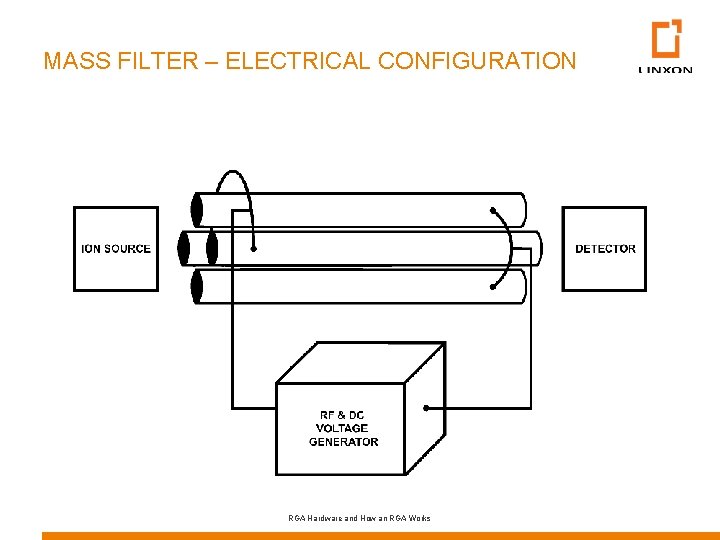 MASS FILTER – ELECTRICAL CONFIGURATION

LINXON

ION SOURCE

DETECTOR

RF & DC VOLTAGE GENERATOR

RGA Hardware and How an RGA Works