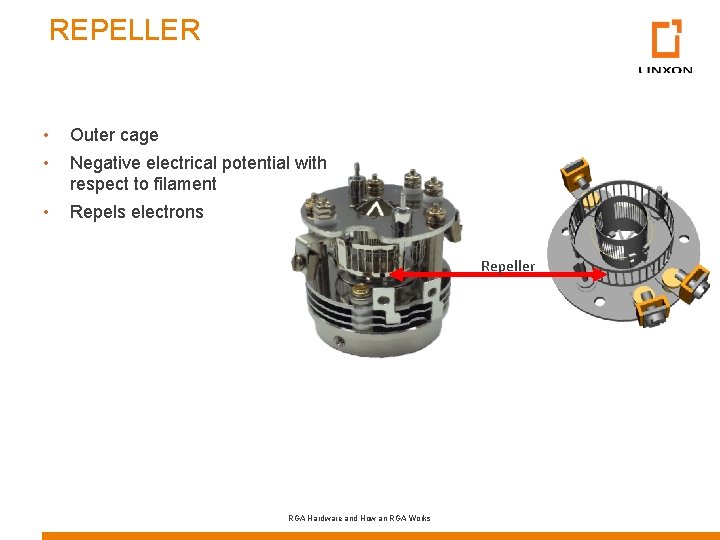 REPELLER

LINXON

• Outer cage
• Negative electrical potential with respect to filament
• Repels electrons

Repeller

RGA Hardware and How an RGA Works