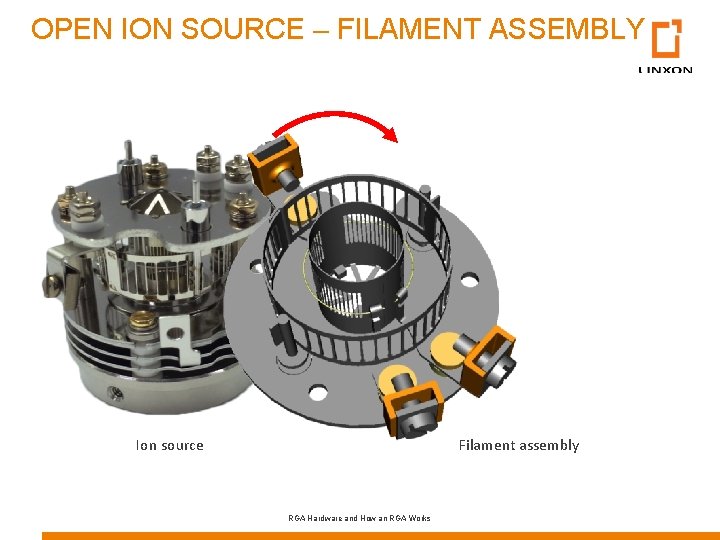 OPEN ION SOURCE – FILAMENT ASSEMBLY

LINXON

Ion source

Filament assembly

RGA Hardware and How an RGA Works