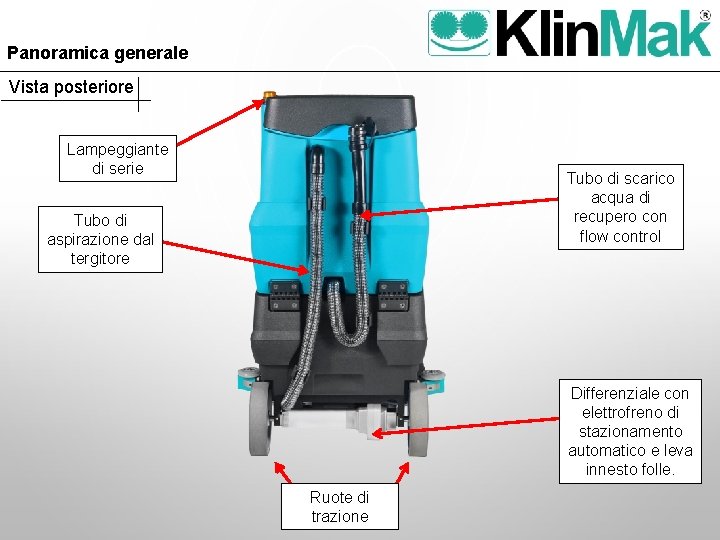 KlinMak®

Panoramica generale

Vista posteriore

Lampeggiante di serie

Tubo di aspirazione dal tergitore

Tubo di scarico acqua di recupero con flow control

Differenziale con elettrofreno di stazionamento automatico e leva innesto folle.

Ruote di trazione