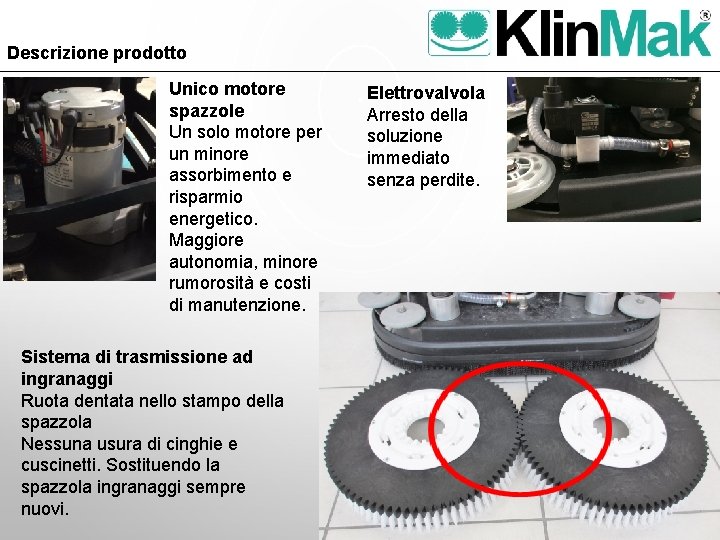 KlinMak®

Descrizione prodotto

Unico motore spazzole
Un solo motore per un minore assorbimento e risparmio energetico.
Maggiore autonomia, minore rumorosità e costi di manutenzione.

Elettrovalvola
Arresto della soluzione immediato senza perdite.

Sistema di trasmissione ad ingranaggi
Ruota dentata nello stampo della spazzola
Nessuna usura di cinghie e cuscinetti. Sostituendo la spazzola ingranaggi sempre nuovi.