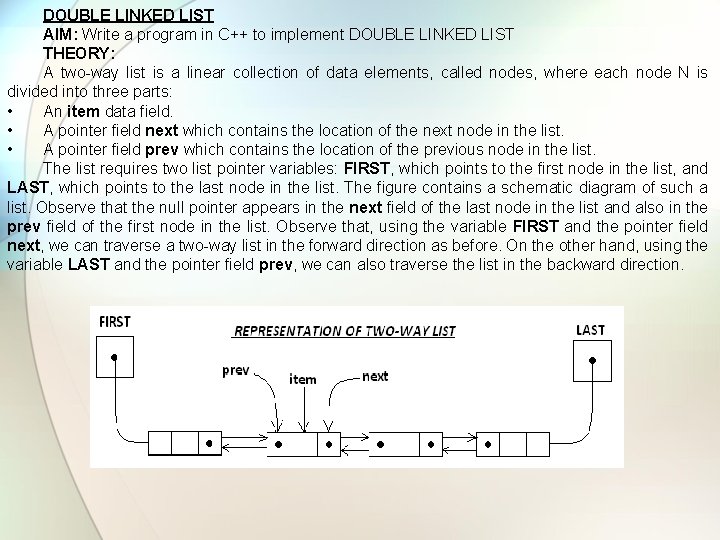 DOUBLE LINKED LIST

AIM: Write a program in C++ to implement DOUBLE LINKED LIST

THEORY:

A two-way list is a linear collection of data elements, called nodes, where each node N is divided into three parts:

• An item data field.

• A pointer field next which contains the location of the next node in the list.

• A pointer field prev which contains the location of the previous node in the list.

The list requires two list pointer variables: FIRST, which points to the first node in the list, and LAST, which points to the last node in the list. The figure contains a schematic diagram of such a list. Observe that the null pointer appears in the next field of the last node in the list and also in the prev field of the first node in the list. Observe that, using the variable FIRST and the pointer field next, we can traverse a two-way list in the forward direction as before. On the other hand, using the variable LAST and the pointer field prev, we can also traverse the list in the backward direction.

FIRST

REPRESENTATION OF TWO-WAY LIST

LAST

prev

item

next