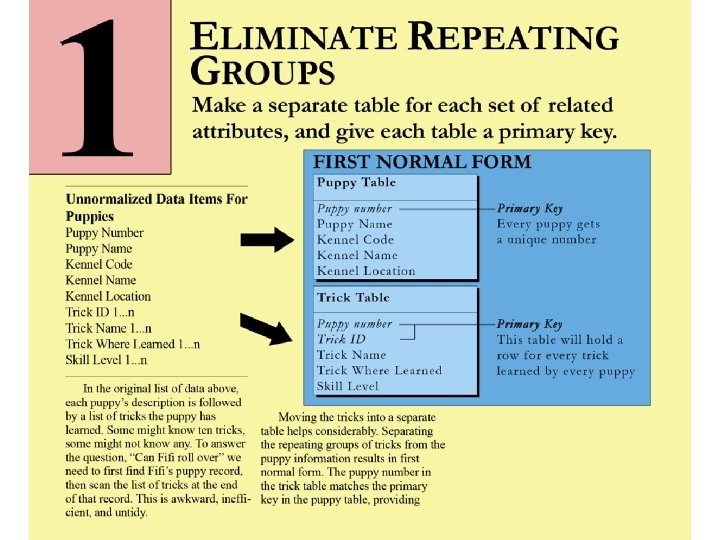 1

ELIMINATE REPEATING GROUPS

Make a separate table for each set of related attributes, and give each table a primary key.

Unnormalized Data Items For Puppies
Puppy Number
Puppy Name
Kennel Code
Kennel Name
Kennel Location
Trick ID 1...n
Trick Name 1...n
Trick Where Learned 1...n
Skill Level 1...n

In the original list of data above, each puppy's description is followed by a list of tricks the puppy has learned. Some might know ten tricks, some might not know any. To answer the question, "Can Fifi roll over" we need to first find Fifi's puppy record, then scan the list of tricks at the end of that record. This is awkward, inefficient, and untidy.

FIRST NORMAL FORM

Puppy Table
Puppy number
Puppy Name
Kennel Code
Kennel Name
Kennel Location

Primary Key
Every puppy gets a unique number

Trick Table
Puppy number
Trick ID
Trick Name
Trick Where Learned
Skill Level

Primary Key
This table will hold a row for every trick learned by every puppy

Moving the tricks into a separate table helps considerably. Separating the repeating groups of tricks from the puppy information results in first normal form. The puppy number in the trick table matches the primary key in the puppy table, providing