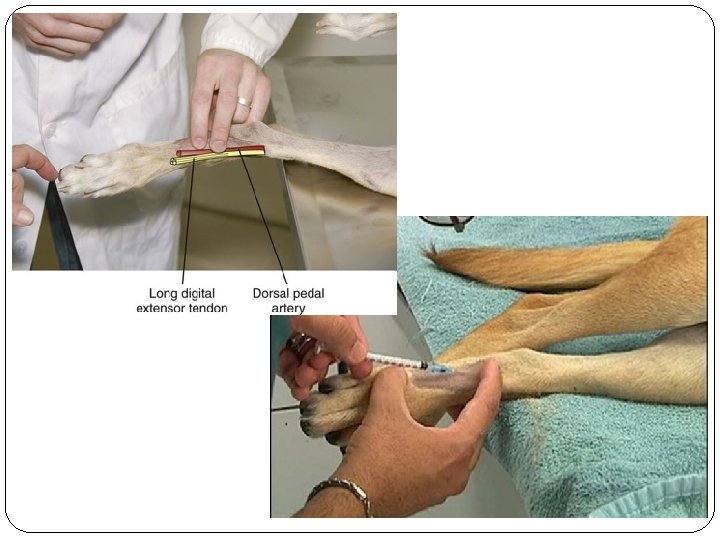 Long digital extensor tendon

Dorsal pedal artery