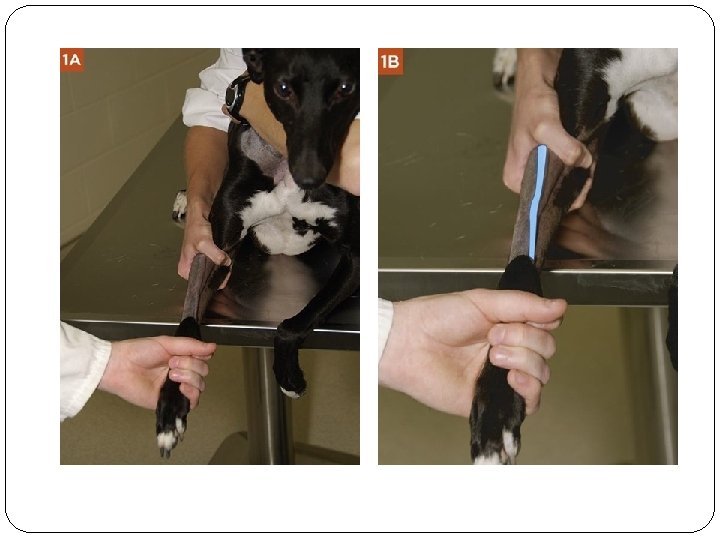 1A

1B