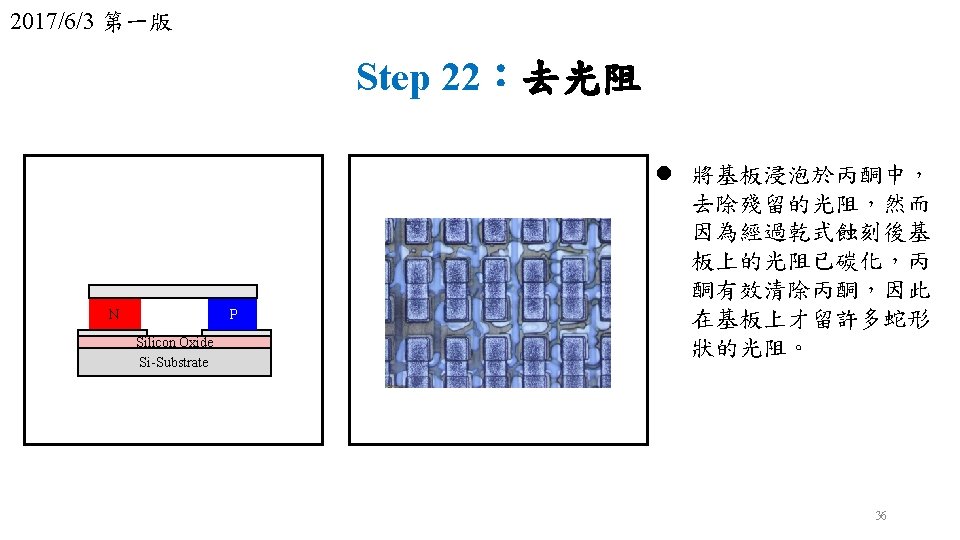 2017/6/3 第一版

Step 22：去光阻

N

P

Silicon Oxide

Si-Substrate

● 將基板浸泡於丙酮中，去除殘留的光阻，然而因為經過乾式蝕刻後基板上的光阻已碳化，丙酮有效清除丙酮，因此在基板上才留許多蛇形狀的光阻。

36