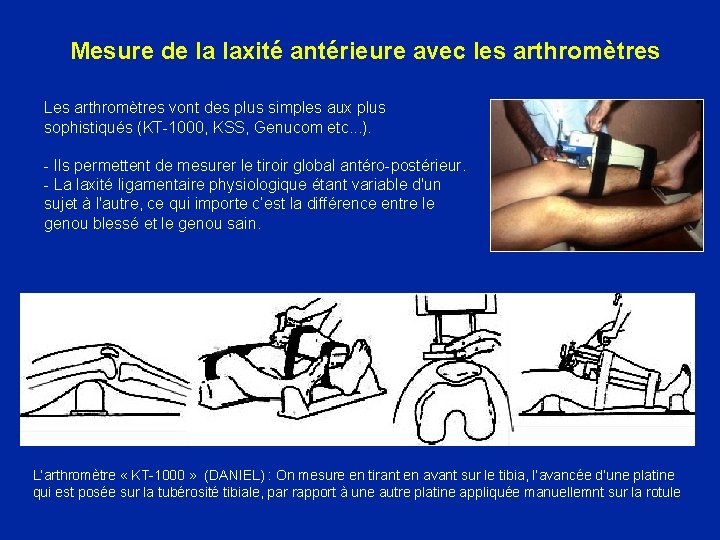 Mesure de la laxité antérieure avec les arthromètres

Les arthromètres vont des plus simples aux plus sophistiqués (KT-1000, KSS, Genucom etc...).

- Ils permettent de mesurer le tiroir global antéro-postérieur.
- La laxité ligamentaire physiologique étant variable d'un sujet à l'autre, ce qui importe c'est la différence entre le genou blessé et le genou sain.

L'arthromètre « KT-1000 » (DANIEL) : On mesure en tirant en avant sur le tibia, l'avancée d'une platine qui est posée sur la tubérosité tibiale, par rapport à une autre platine appliquée manuellemnt sur la rotule