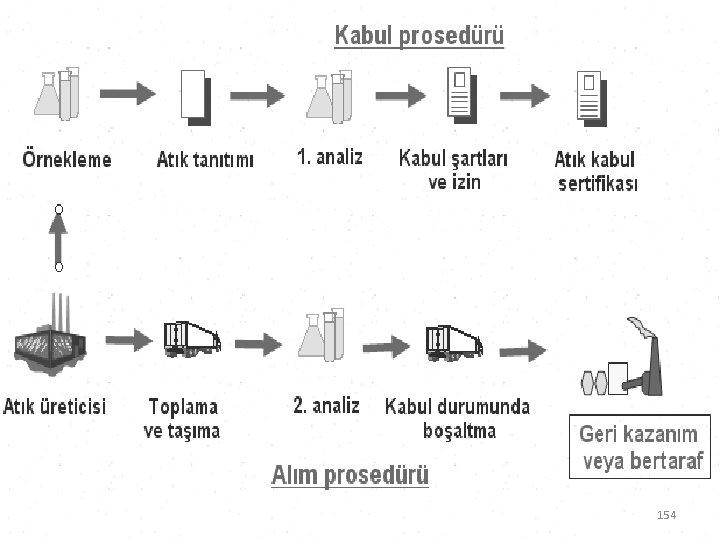 Kabul prosedürü

Örnekleme

Atık tanıtımı

1. analiz

Kabul şartları ve izin

Atık kabul sertifikası

Atık üreticisi

Toplama ve taşıma

2. analiz

Kabul durumunda boşaltma

Geri kazanım veya bertaraf

Alım prosedürü

154