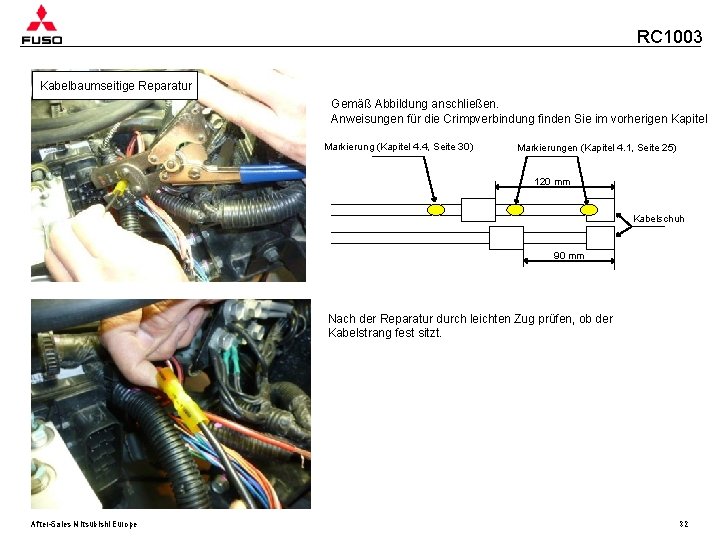 FUSO

RC1003

Kabelbaumseitige Reparatur

Gemäß Abbildung anschließen.
Anweisungen für die Crimpverbindung finden Sie im vorherigen Kapitel

Markierung (Kapitel 4.4, Seite 30)

Markierungen (Kapitel 4.1, Seite 25)

120 mm

Kabelschuh

90 mm

Nach der Reparatur durch leichten Zug prüfen, ob der Kabelstrang fest sitzt.

After-Sales Mitsubishi Europe

32